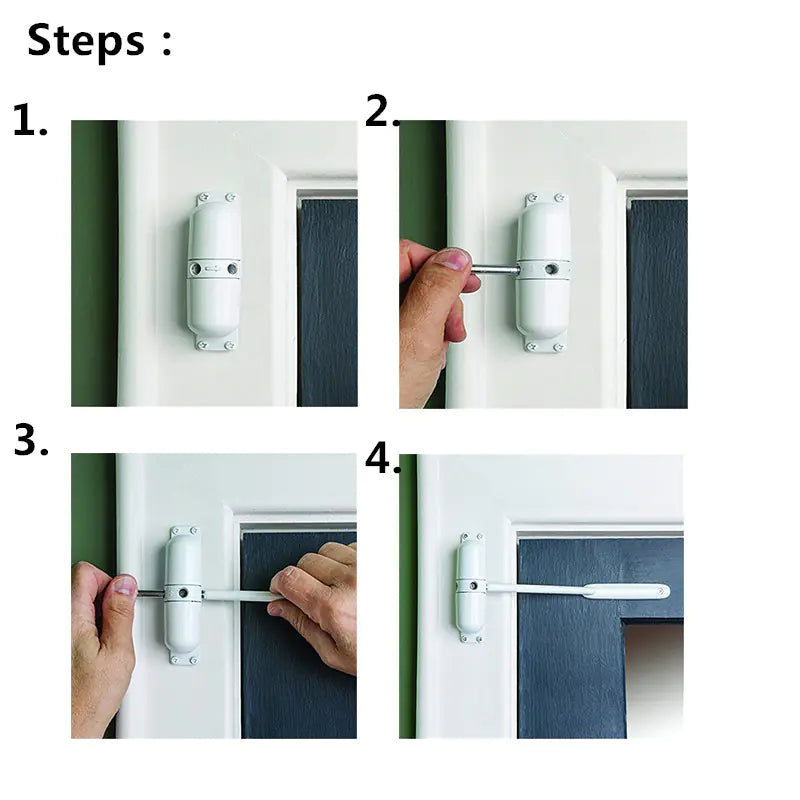 Steps :

1.

2.

3.

4.